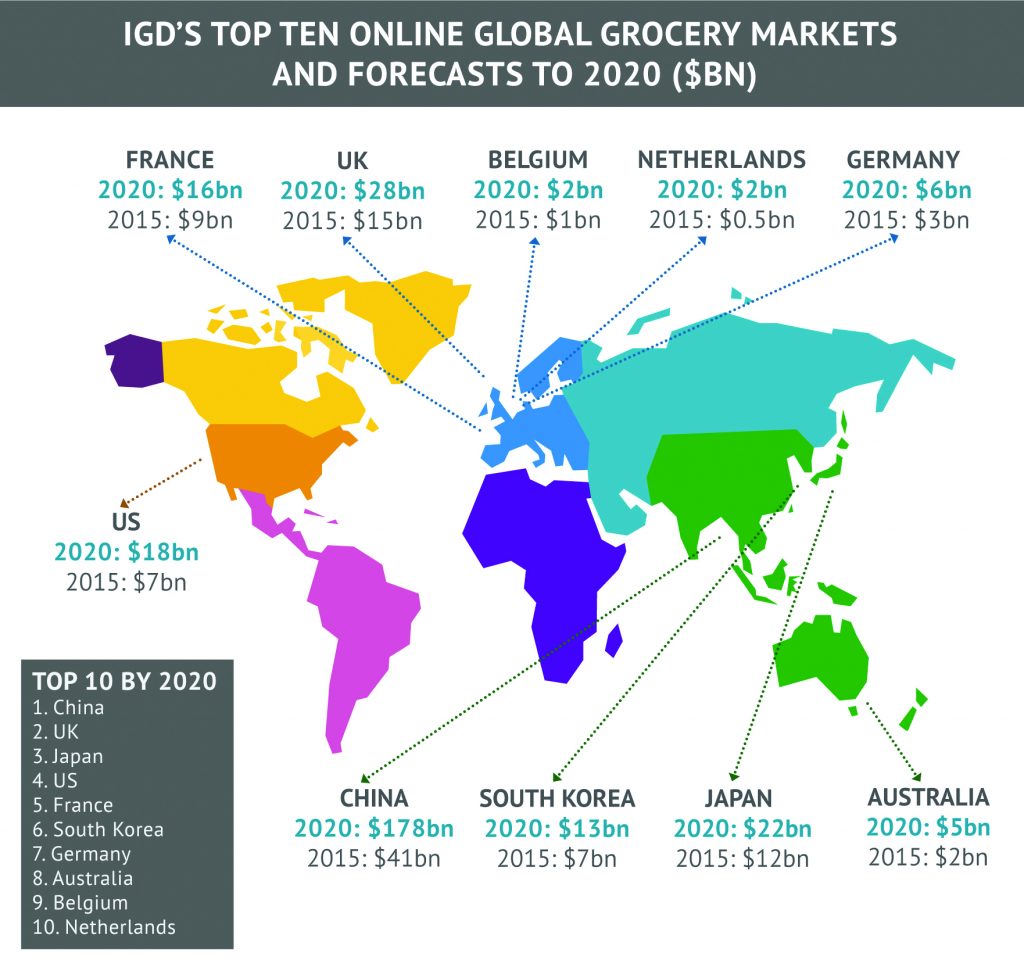 IGD'S TOP TEN ONLINE GLOBAL GROCERY MARKETS AND FORECASTS TO 2020 ($BN)

FRANCE
2020: $16bn
2015: $9bn

UK
2020: $28bn
2015: $15bn

BELGIUM
2020: $2bn
2015: $1bn

NETHERLANDS
2020: $2bn
2015: $0.5bn

GERMANY
2020: $6bn
2015: $3bn

US
2020: $18bn
2015: $7bn

TOP 10 BY 2020
1. China
2. UK
3. Japan
4. US
5. France
6. South Korea
7. Germany
8. Australia
9. Belgium
10. Netherlands

CHINA
2020: $178bn
2015: $41bn

SOUTH KOREA
2020: $13bn
2015: $7bn

JAPAN
2020: $22bn
2015: $12bn

AUSTRALIA
2020: $5bn
2015: $2bn